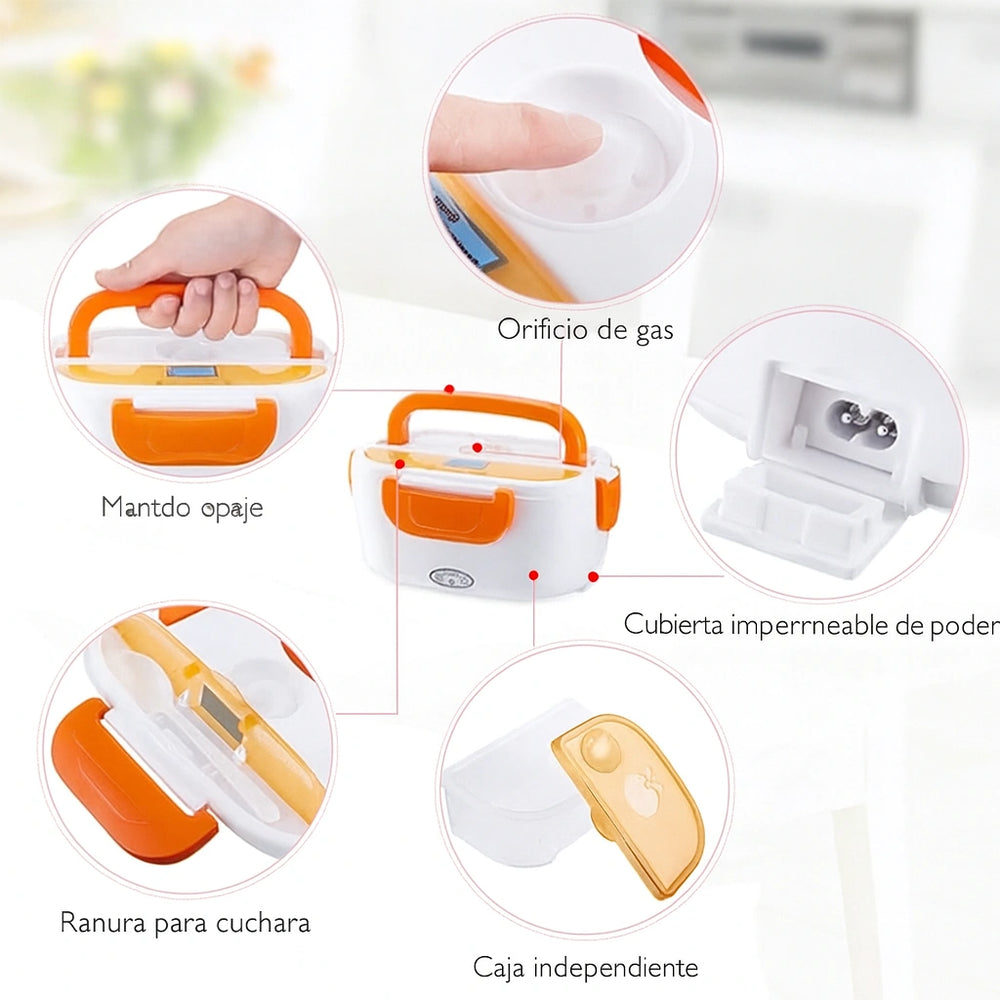 Orificio de gas

Mantdo opaje

Cubierta imperrneable de poder

Ranura para cuchara

Caja independiente